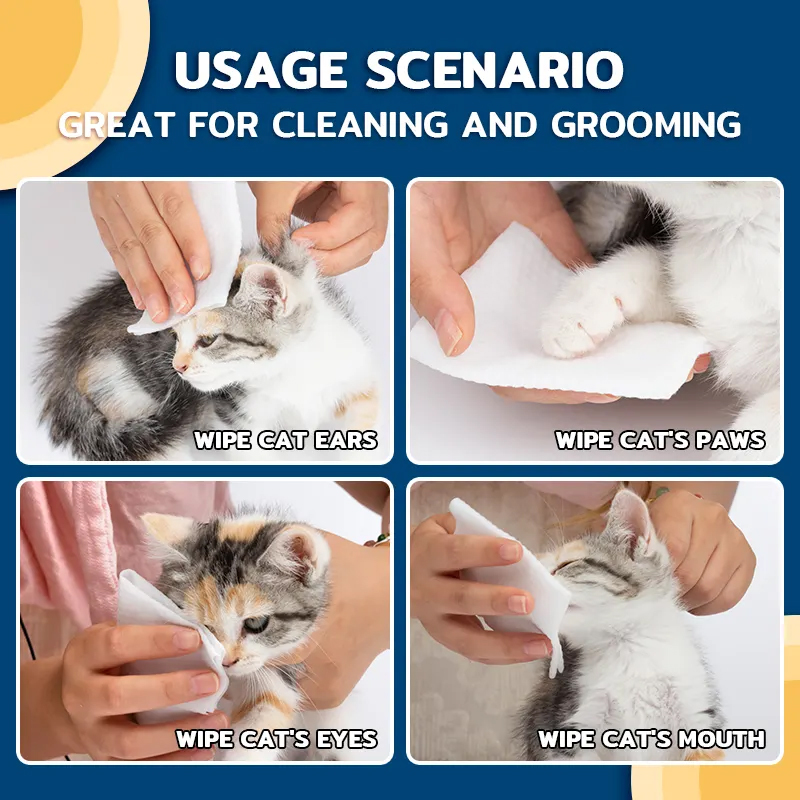 USAGE SCENARIO
GREAT FOR CLEANING AND GROOMING

WIPE CAT EARS

WIPE CAT'S PAWS

WIPE CAT'S EYES

WIPE CAT'S MOUTH