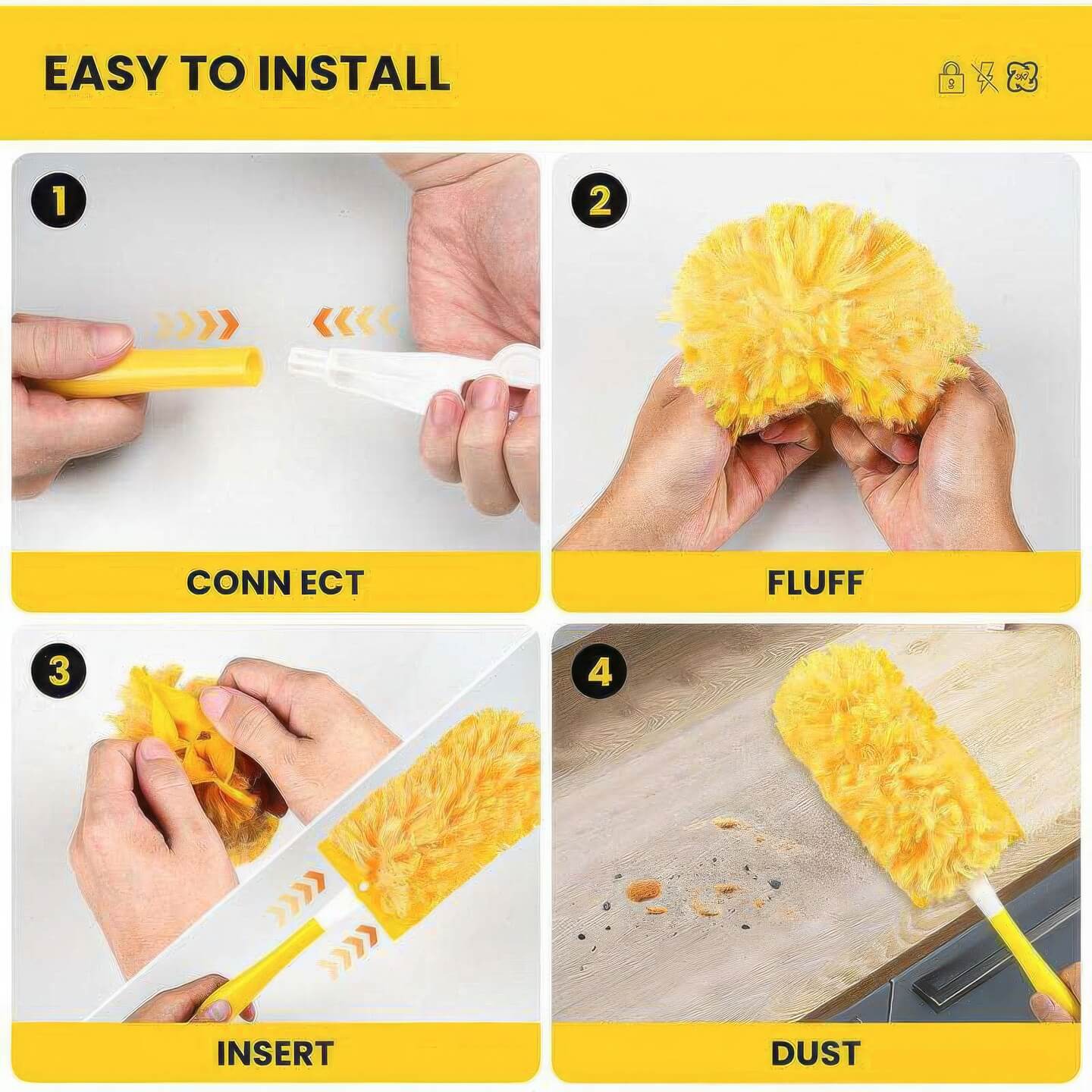 EASY TO INSTALL

1

CONN ECT

2

FLUFF

3

INSERT

4

DUST